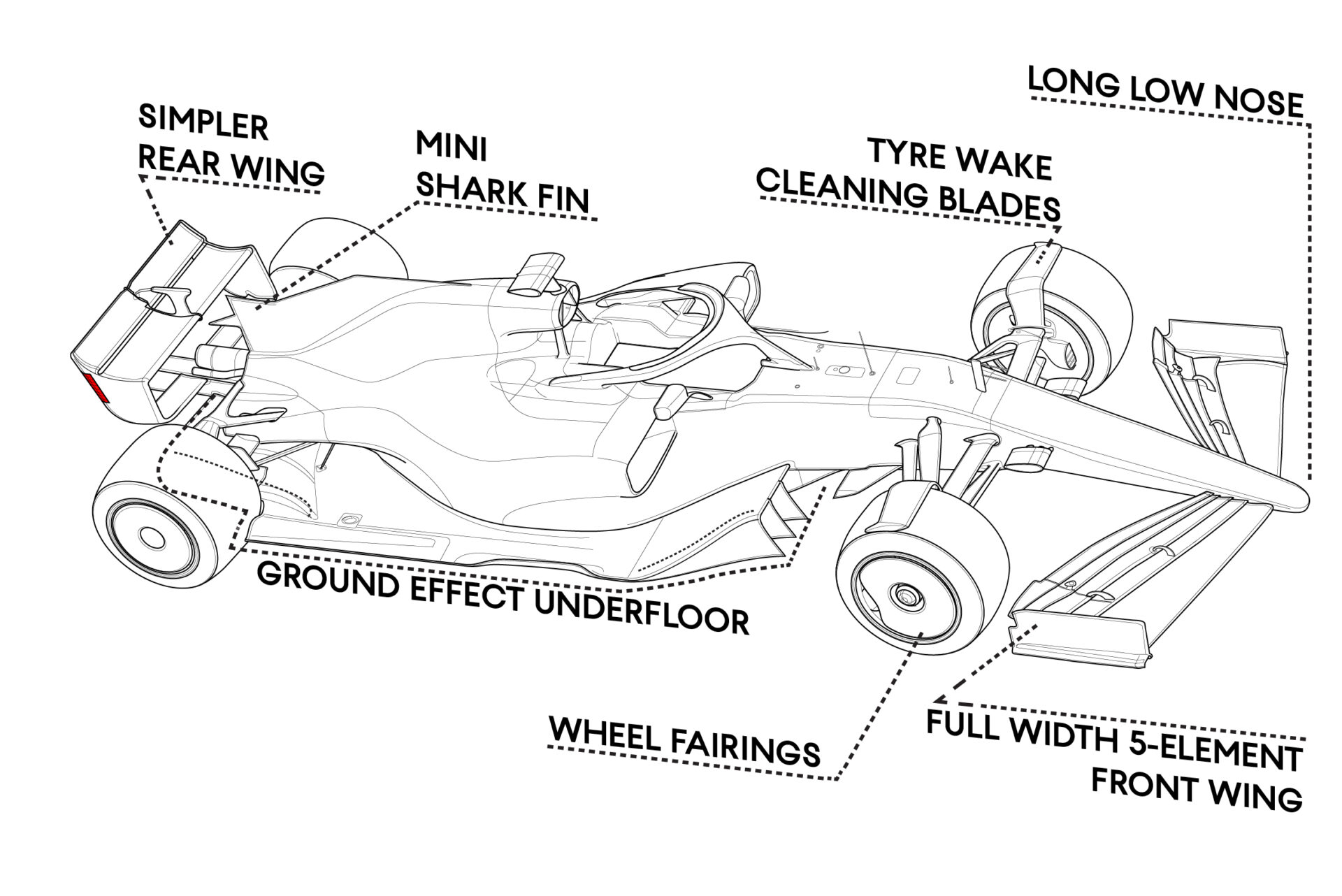 SIMPLER REAR WING

MINI SHARK FIN

TYRE WAKE CLEANING BLADES

LONG LOW NOSE

GROUND EFFECT UNDERFLOOR

WHEEL FAIRINGS

FULL WIDTH 5-ELEMENT FRONT WING